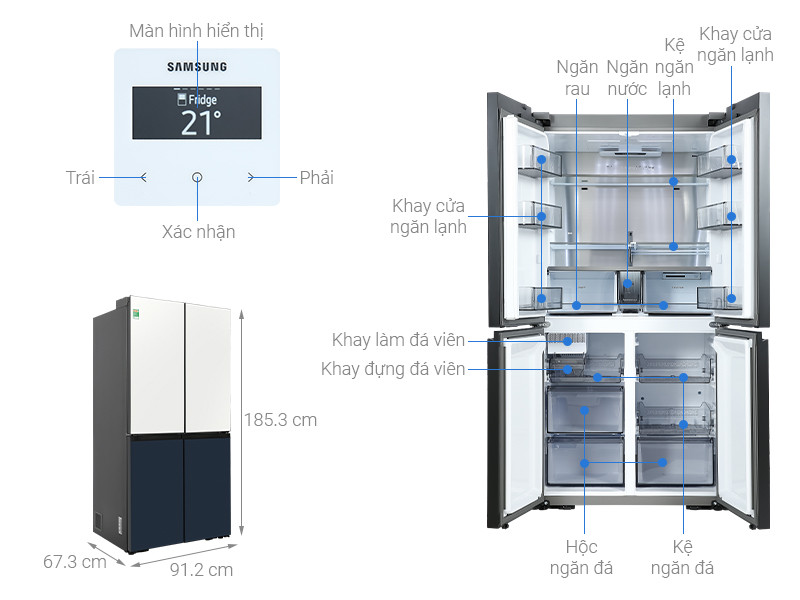 Màn hình hiển thị

SAMSUNG

Fridge

21°

Trái

Phải

Xác nhận

185.3 cm

67.3 cm

91.2 cm

Ngăn rau

Ngăn nước

Kệ ngăn lạnh

Khay cửa ngăn lạnh

Khay cửa ngăn lạnh

Khay làm đá viên

Khay đựng đá viên

Hộc ngăn đá

Kệ ngăn đá