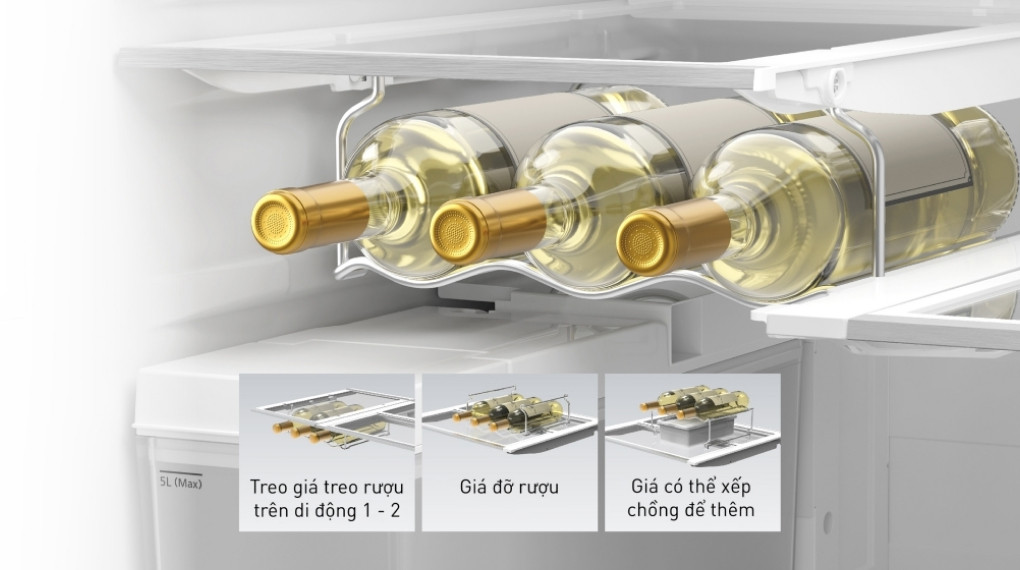 5L (Max)

Treo giá treo rượu trên di động 1 - 2

Giá đỡ rượu

Giá có thể xếp chồng để thêm